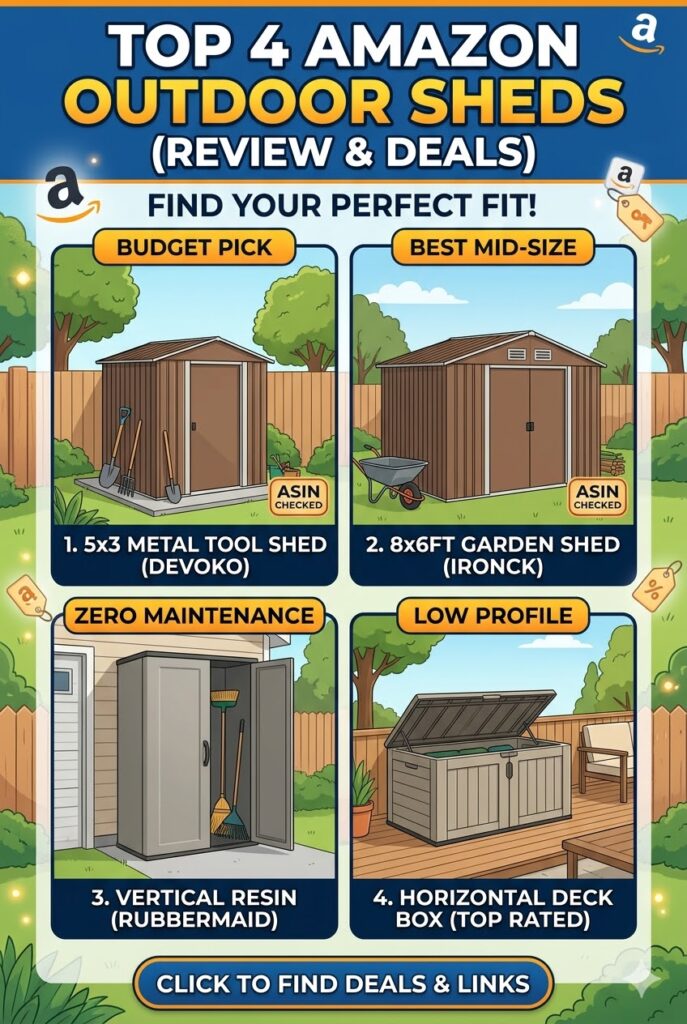 TOP 4 AMAZON OUTDOOR SHEDS (REVIEW & DEALS)

FIND YOUR PERFECT FIT!

BUDGET PICK

ASIN CHECKED

1. 5x3 METAL TOOL SHED (DEVOKO)

BEST MID-SIZE

ASIN CHECKED

2. 8x6FT GARDEN SHED (IRONCK)

ZERO MAINTENANCE

3. VERTICAL RESIN (RUBBERMAID)

LOW PROFILE

4. HORIZONTAL DECK BOX (TOP RATED)

CLICK TO FIND DEALS & LINKS