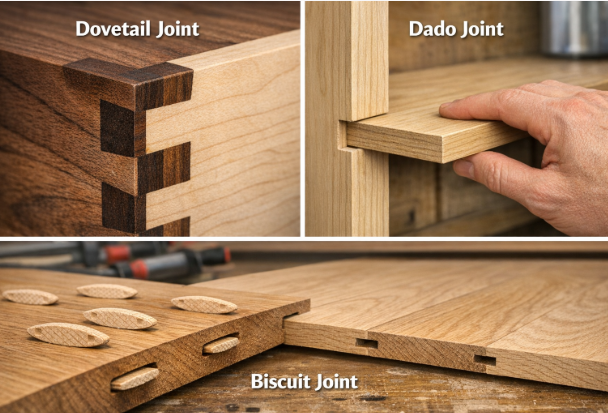 Dovetail Joint

Dado Joint

Biscuit Joint