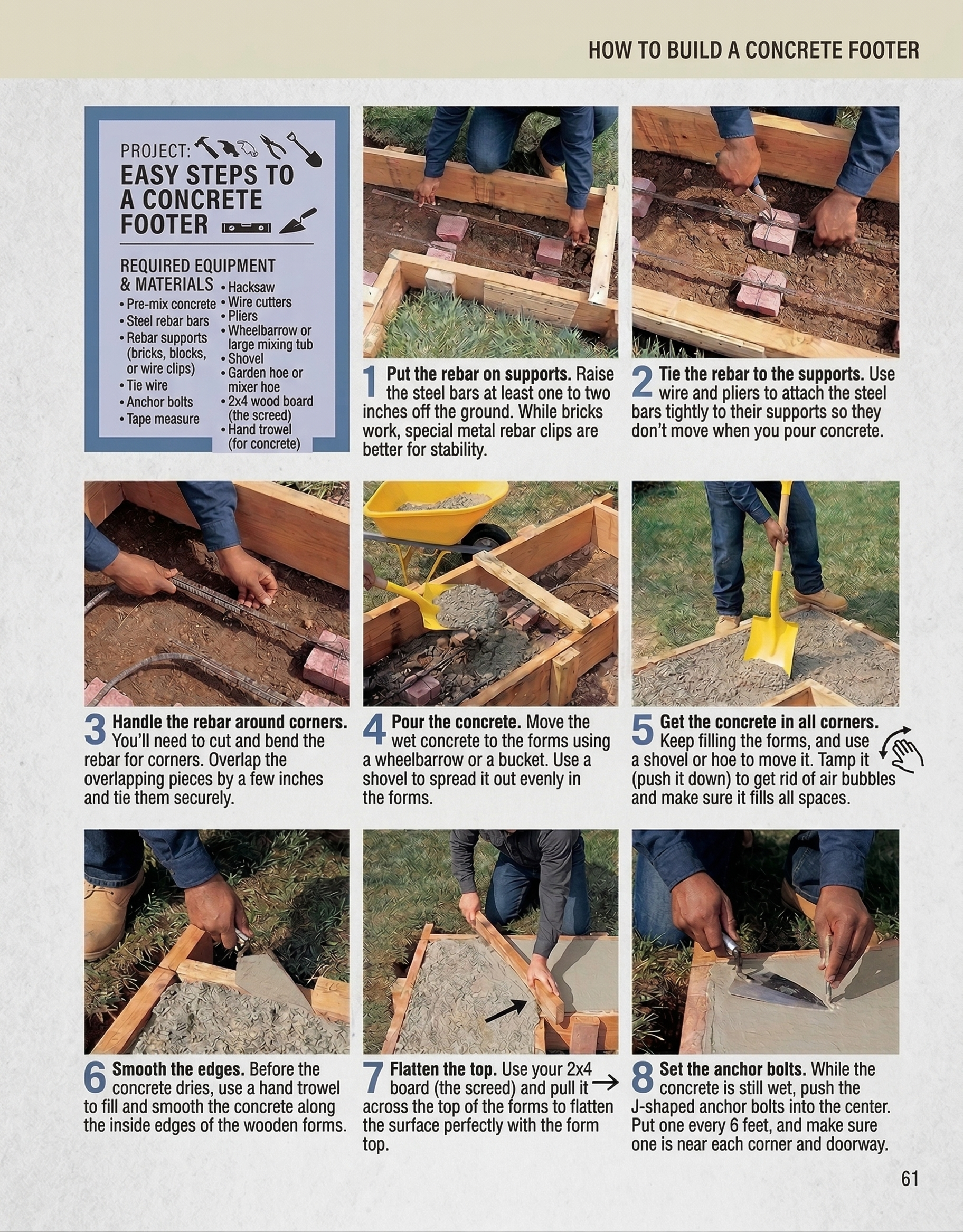 HOW TO BUILD A CONCRETE FOOTER

PROJECT:
EASY STEPS TO A CONCRETE FOOTER

REQUIRED EQUIPMENT & MATERIALS
• Pre-mix concrete
• Steel rebar bars
• Rebar supports (bricks, blocks, or wire clips)
• Tie wire
• Anchor bolts
• Tape measure
• Hacksaw
• Wire cutters
• Pliers
• Wheelbarrow or large mixing tub
• Shovel
• Garden hoe or mixer hoe
• 2x4 wood board (the screed)
• Hand trowel (for concrete)

1 Put the rebar on supports. Raise the steel bars at least one to two inches off the ground. While bricks work, special metal rebar clips are better for stability.

2 Tie the rebar to the supports. Use wire and pliers to attach the steel bars tightly to their supports so they don't move when you pour concrete.

3 Handle the rebar around corners. You'll need to cut and bend the rebar for corners. Overlap the overlapping pieces by a few inches and tie them securely.

4 Pour the concrete. Move the wet concrete to the forms using a wheelbarrow or a bucket. Use a shovel to spread it out evenly in the forms.

5 Get the concrete in all corners. Keep filling the forms, and use a shovel or hoe to move it. Tamp it (push it down) to get rid of air bubbles and make sure it fills all spaces.

6 Smooth the edges. Before the concrete dries, use a hand trowel to fill and smooth the concrete along the inside edges of the wooden forms.

7 Flatten the top. Use your 2x4 board (the screed) and pull it across the top of the forms to flatten the surface perfectly with the form top.

8 Set the anchor bolts. While the concrete is still wet, push the J-shaped anchor bolts into the center. Put one every 6 feet, and make sure one is near each corner and doorway.

61